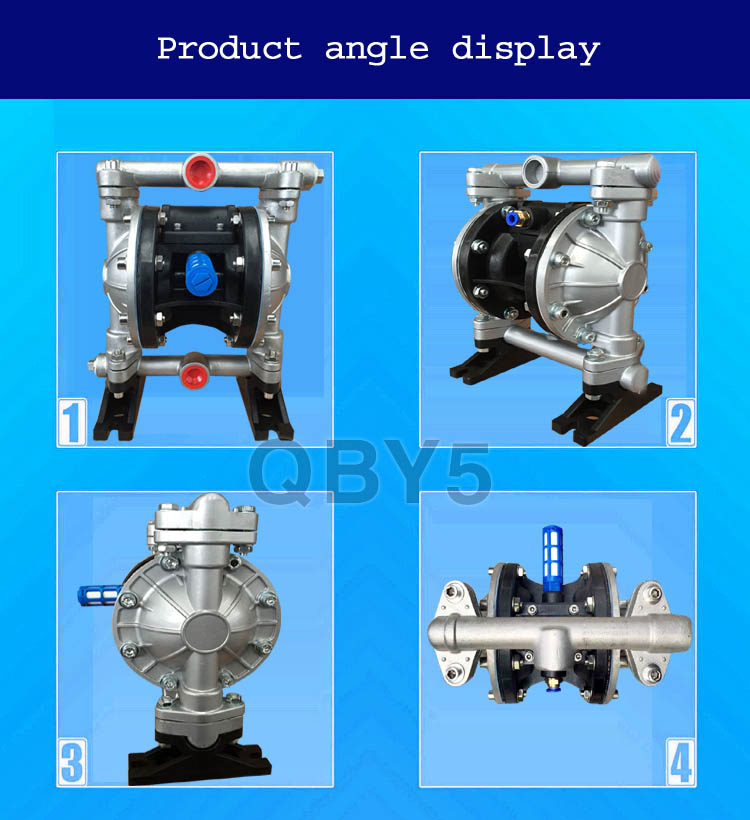 Product angle display

1

2

QBY5

3

4